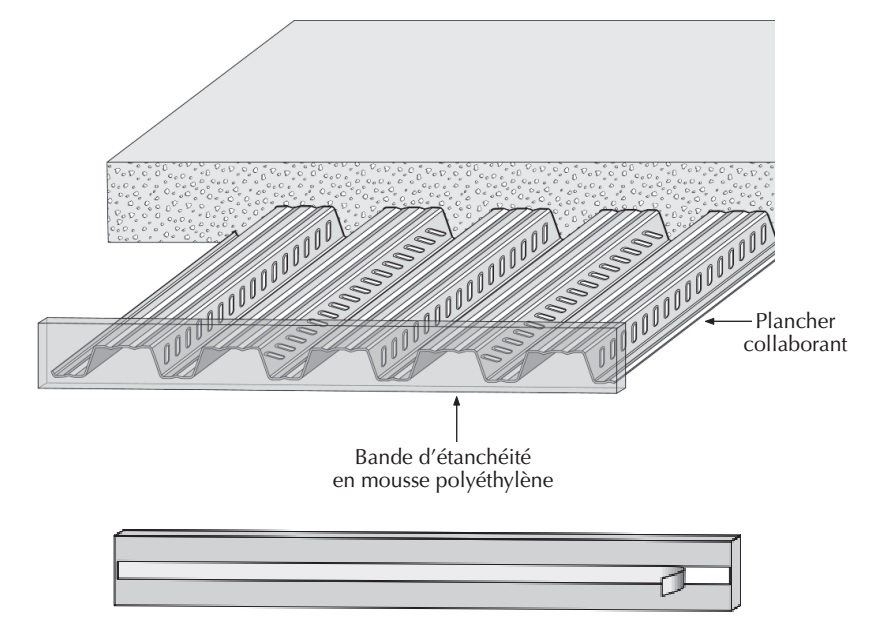 Plancher collaborant

Bande d'étanchéité en mousse polyéthylène