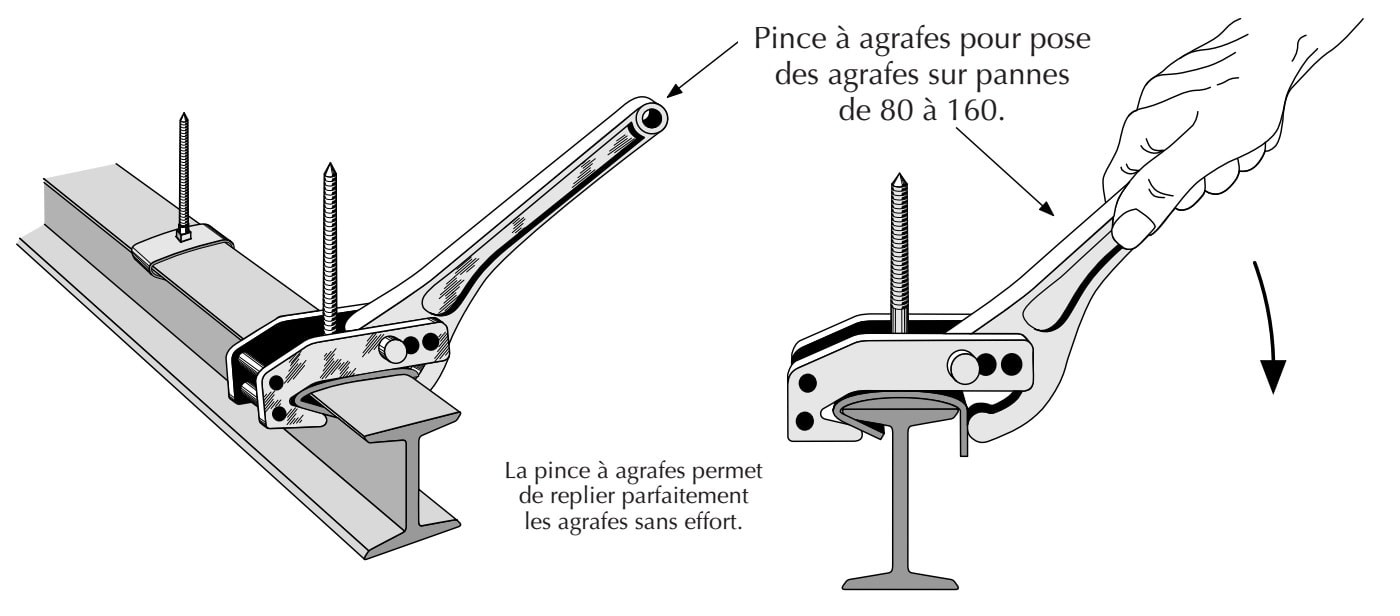 Pince à agrafes pour pose des agrafes sur pannes de 80 à 160.

La pince à agrafes permet de replier parfaitement les agrafes sans effort.