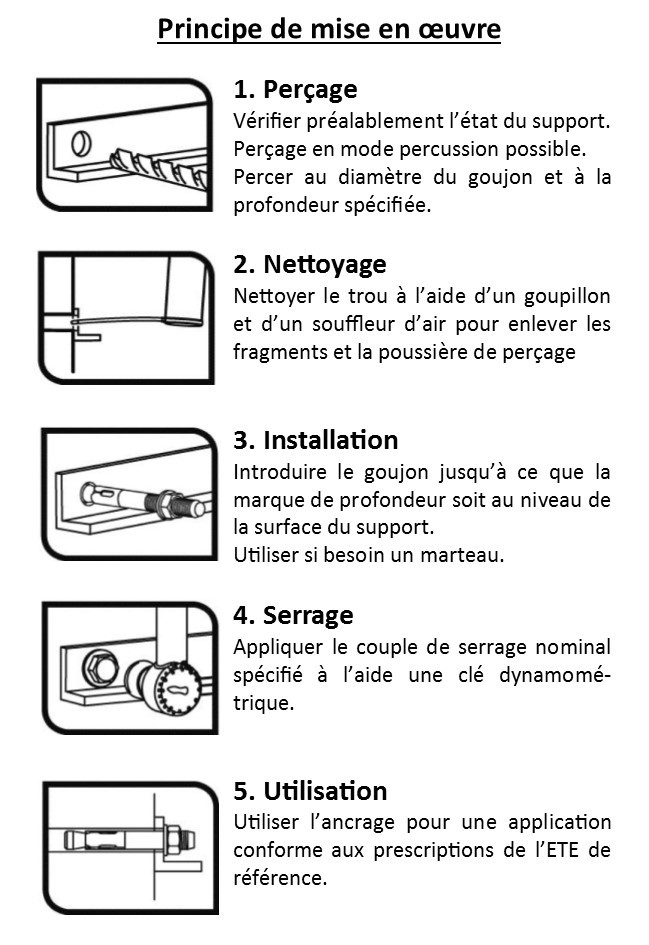 Principe de mise en œuvre

1. Perçage
Vérifier préalablement l'état du support. Perçage en mode percussion possible. Percer au diamètre du goujon et à la profondeur spécifiée.

2. Nettoyage
Nettoyer le trou à l'aide d'un goupillon et d'un souffleur d'air pour enlever les fragments et la poussière de perçage

3. Installation
Introduire le goujon jusqu'à ce que la marque de profondeur soit au niveau de la surface du support.
Utiliser si besoin un marteau.

4. Serrage
Appliquer le couple de serrage nominal spécifié à l'aide une clé dynamométrique.

5. Utilisation
Utiliser l'ancrage pour une application conforme aux prescriptions de l'ETE de référence.