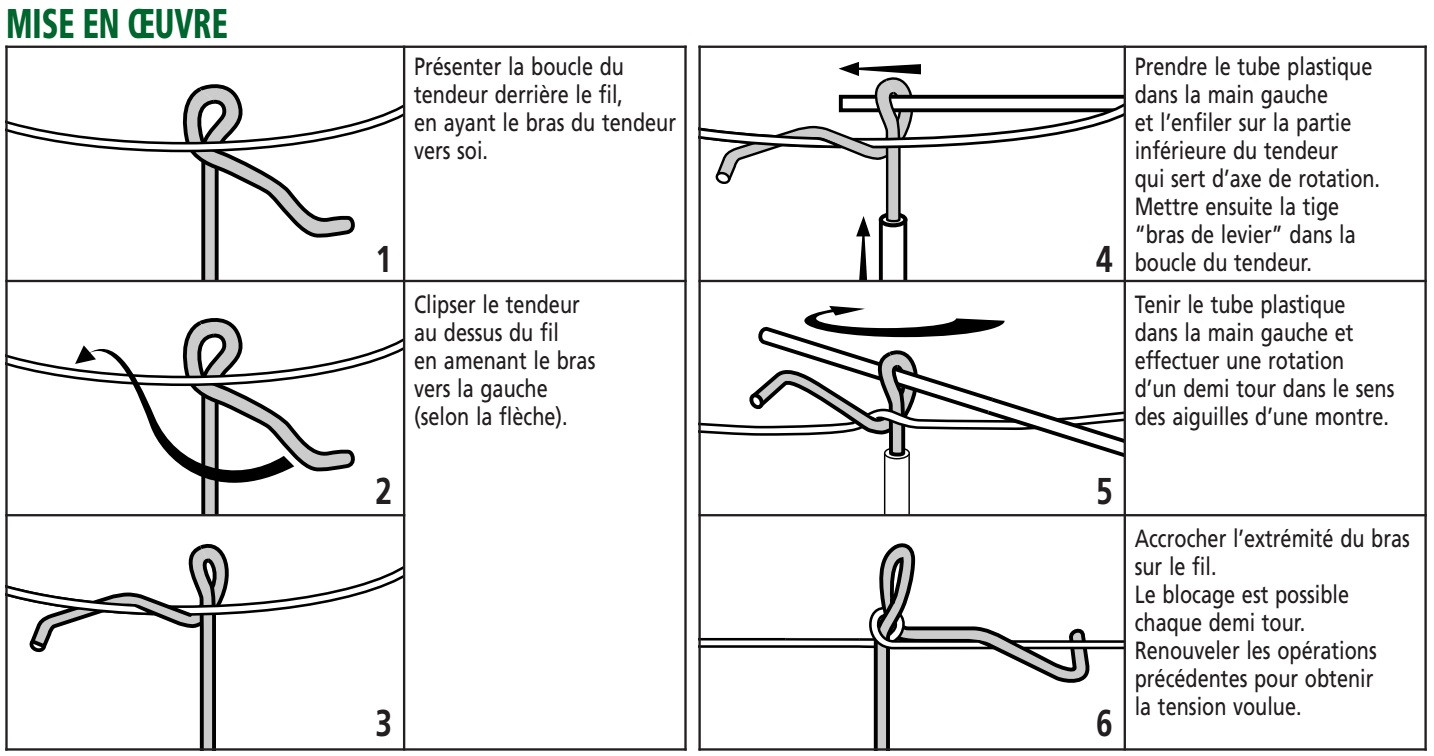 MISE EN ŒUVRE

1

Présenter la boucle du tendeur derrière le fil, en ayant le bras du tendeur vers soi.

2

Clipser le tendeur au dessus du fil en amenant le bras vers la gauche (selon la flèche).

3

4

Prendre le tube plastique dans la main gauche et l'enfiler sur la partie inférieure du tendeur qui sert d'axe de rotation. Mettre ensuite la tige "bras de levier" dans la boucle du tendeur.

5

Tenir le tube plastique dans la main gauche et effectuer une rotation d'un demi tour dans le sens des aiguilles d'une montre.

6

Accrocher l'extrémité du bras sur le fil.
Le blocage est possible chaque demi tour.
Renouveler les opérations précédentes pour obtenir la tension voulue.