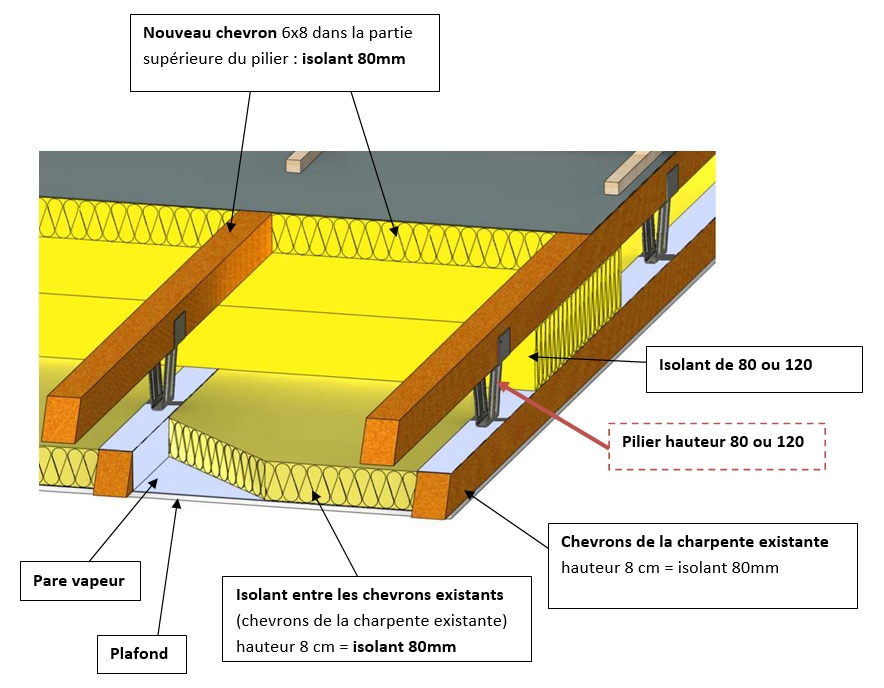 Nouveau chevron 6x8 dans la partie supérieure du pilier : isolant 80mm

Isolant de 80 ou 120

Pilier hauteur 80 ou 120

Chevrons de la charpente existante
hauteur 8 cm = isolant 80mm

Pare vapeur

Isolant entre les chevrons existants
(chevrons de la charpente existante)
hauteur 8 cm = isolant 80mm

Plafond